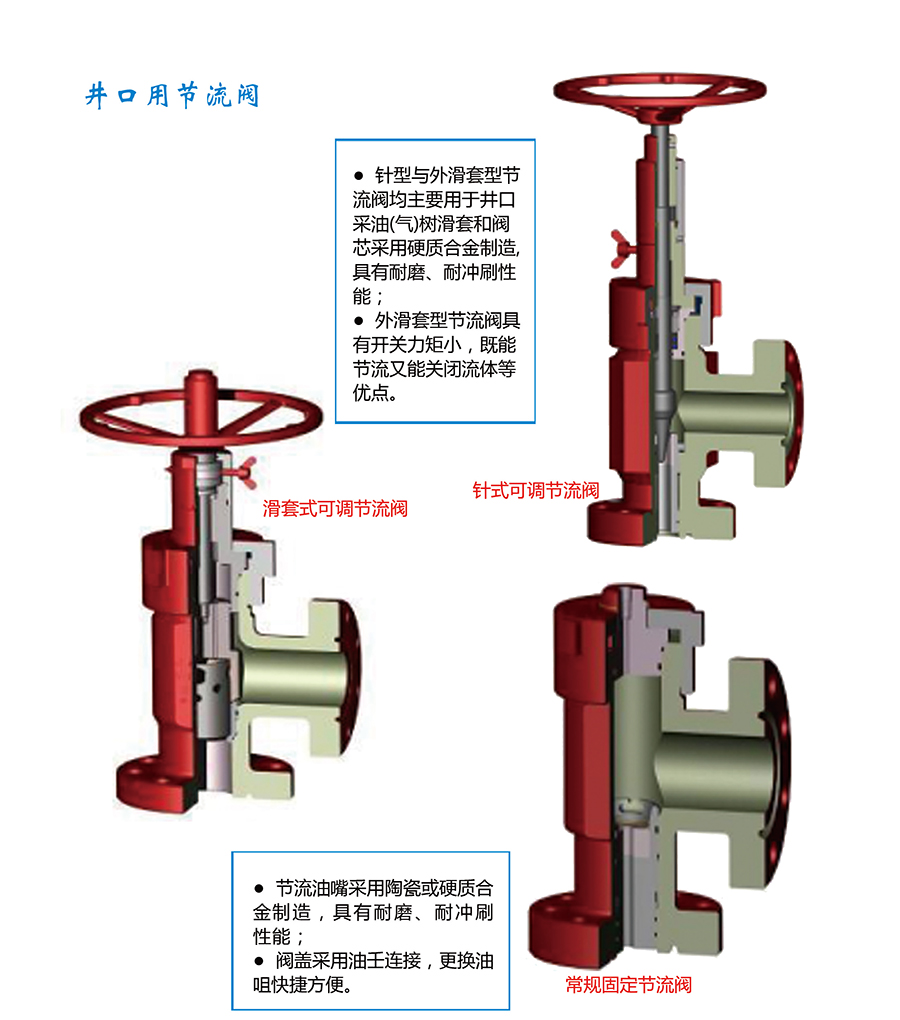 井口用节流阀

● 针型与外滑套型节流阀均主要用于井口采油(气)树滑套和阀芯采用硬质合金制造,具有耐磨、耐冲刷性能；
● 外滑套型节流阀具有开关力矩小，既能节流又能关闭流体等优点。

滑套式可调节流阀

针式可调节流阀

● 节流油嘴采用陶瓷或硬质合金制造，具有耐磨、耐冲刷性能；
● 阀盖采用油壬连接，更换油咀快捷方便。

常规固定节流阀